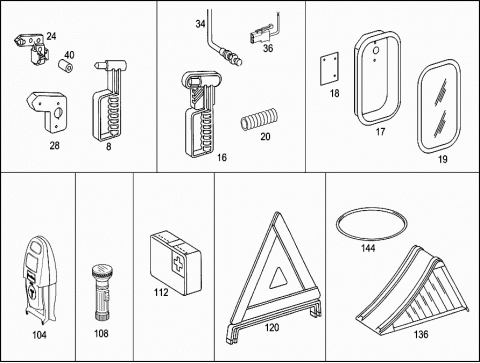 24
40
28
8
34
36
16
20
18
17
19
104
108
112
120
144
136