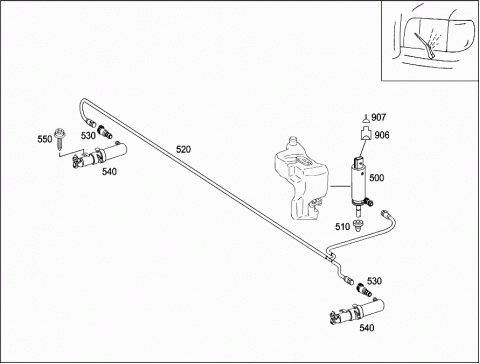 907
906
550
530
520
540
500
510
530
540