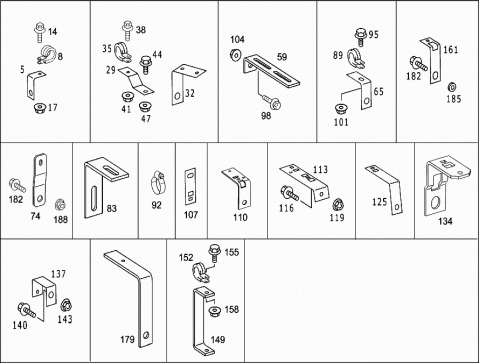 14
8
5
17

38
35
44
29
32
41
47

104
59
98

95
89
65
101

161
182
185

182
74
188

83

92

107

110

113
116
119

125

134

137
140
143

179

152
155
158
149