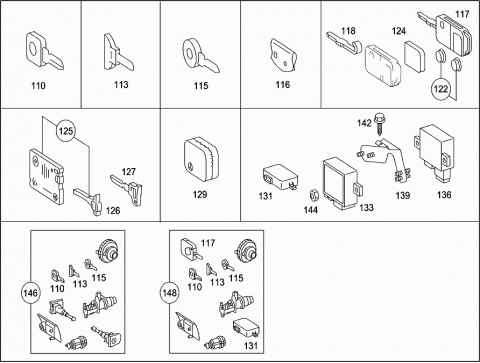 110

113

115

116

118

124

117

122

125

127

126

129

142

131

144

133

139

136

146

110

113

115

148

117

110

113

115

131