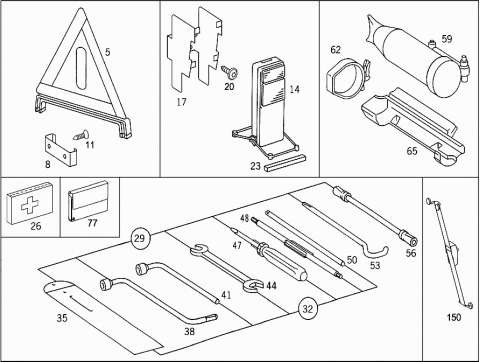 5
11
8
17
20
14
23
62
59
65
26
77
29
48
47
50
53
56
44
41
32
35
38
150