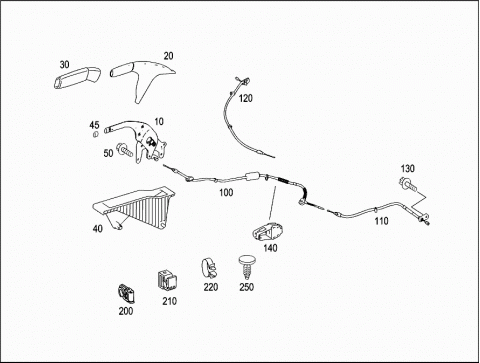 30
20
120
45
10
50
130
100
110
40
140
220
250
210
200