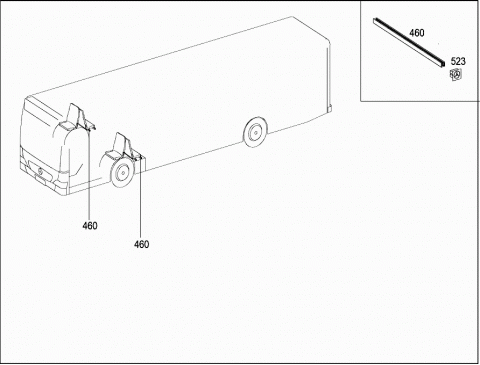 460
523
460
460