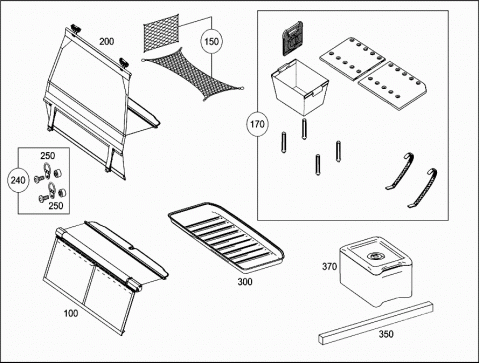 200
150
170
250
240
250
300
370
100
350