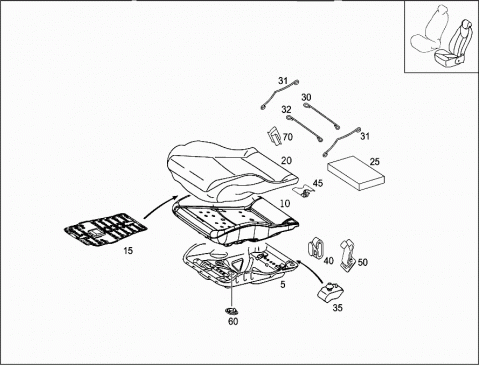 31
30
32
70
31
20
25
45
10
15
40
50
5
35
60