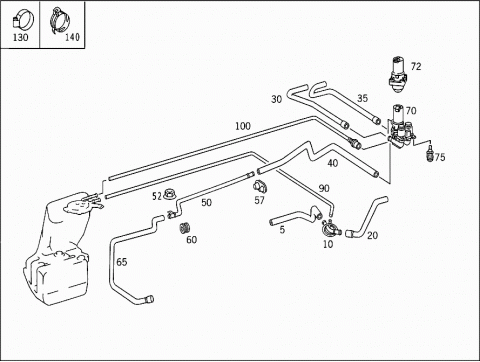 130
140
72
30
35
70
100
75
40
90
52
50
57
5
10
20
60
65