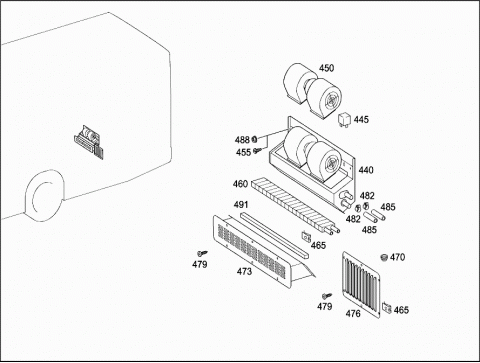 450
445
488
455
440
460
482
485
491
482
485
465
479
473
470
479
476
465