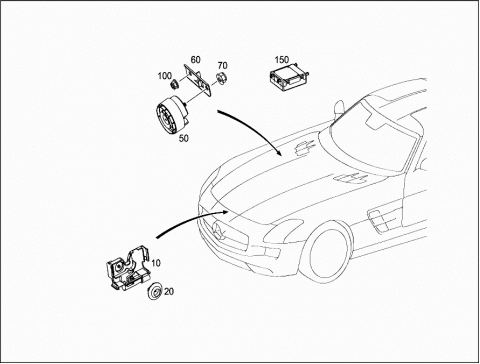 60
70
100
150
50
10
20