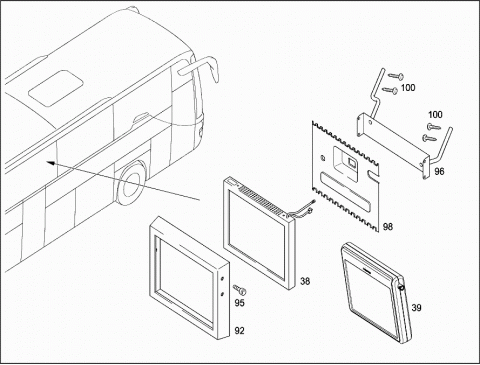 100
100
96
98
38
39
95
92