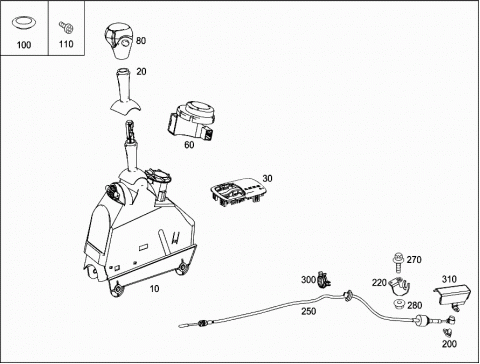 100
110
80
20
60
30
10
270
300
220
310
280
250
200