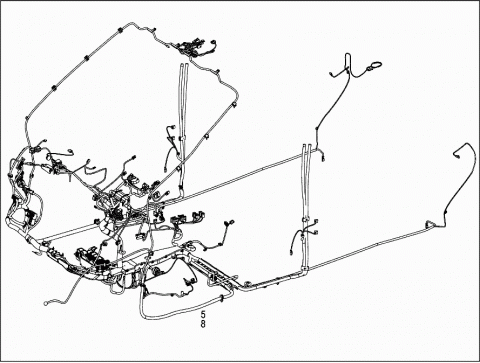 5
8