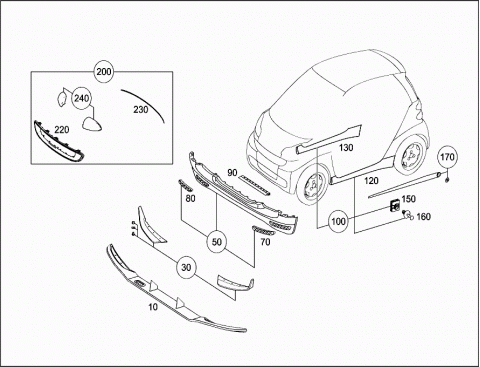 200
240
230
220
130
170
90
120
80
150
160
100
50
70
30
10