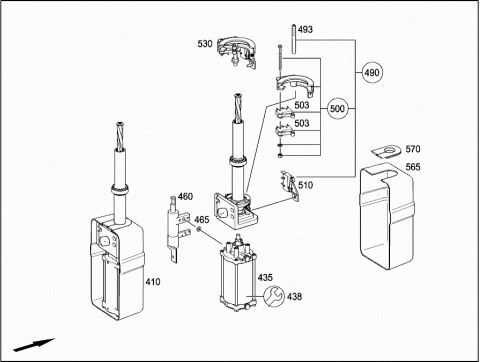 493
530
490
503
500
503
570
565
510
460
465
410
435
438