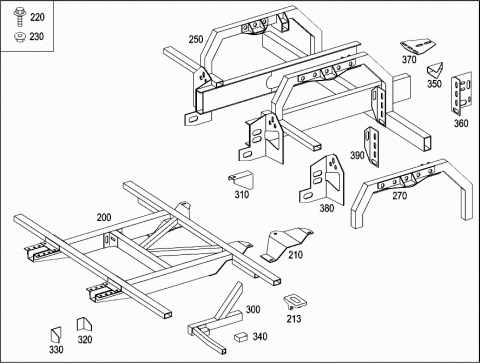 220
230
250
370
350
360
390
310
380
270
200
210
300
213
340
320
330