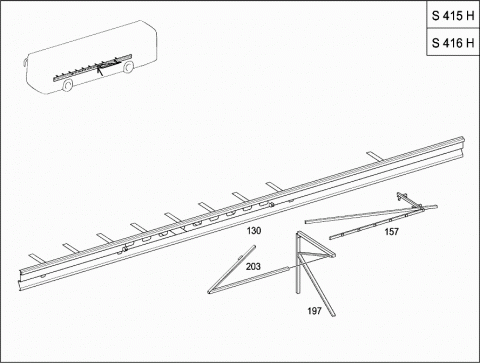 S 415 H
S 416 H

130
157
203
197