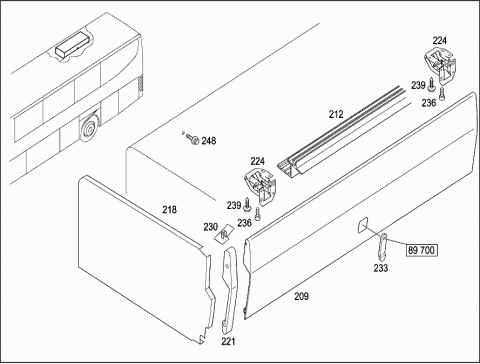 224
239
236
212
248
224
218
239
236
230
89 700
233
209
221