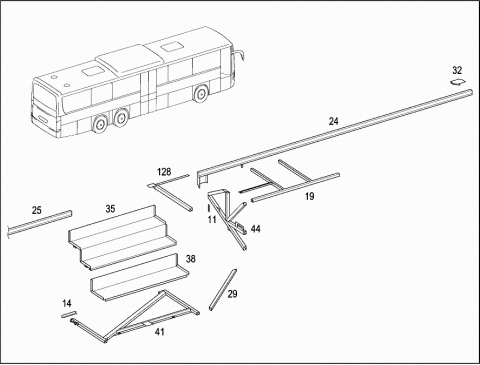 32
24
128
19
25
35
11
44
38
29
14
41