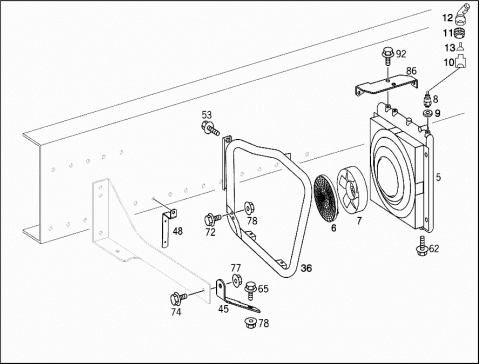 12
11
13
10
92
86
8
9
53
5
78
72
48
6
7
62
36
77
65
74
45
78