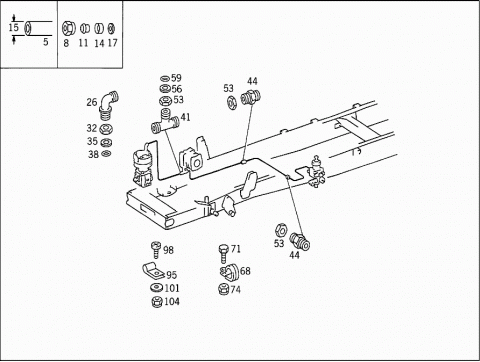 15
5
8 11 14 17
59
56
53
41
53
44
26
32
35
38
98
95
101
104
71
68
74
53
44