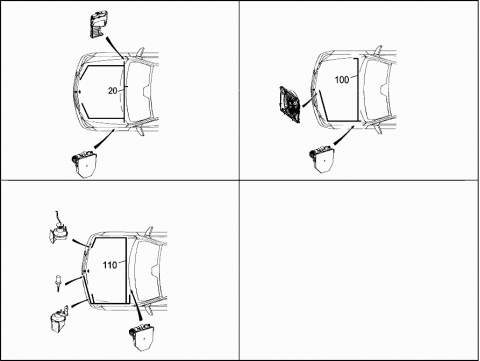 20

100

110