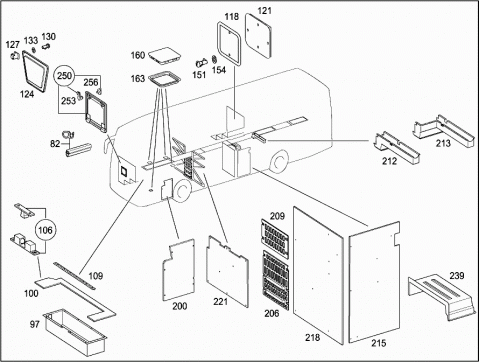 127
133
130
124
250
256
253
82
160
163
151
154
118
121
212
213
106
109
100
97
200
221
209
206
218
215
239