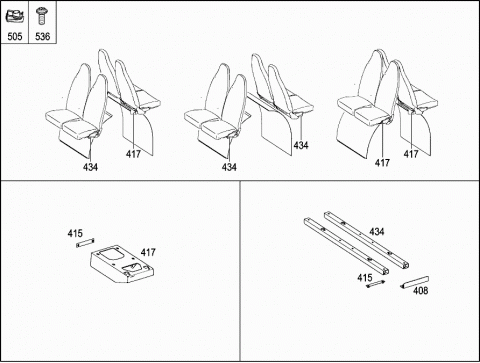 505 536

434
417

434
434

417
417

415
417

434
415
408