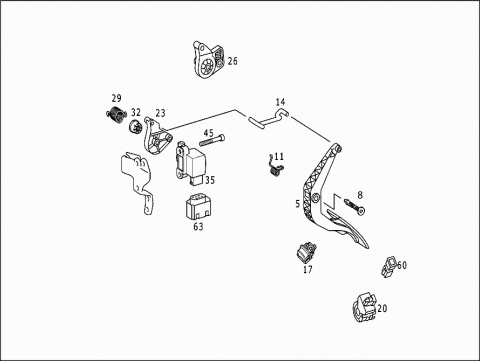 26
29
32
23
14
45
11
35
8
5
63
17
60
20