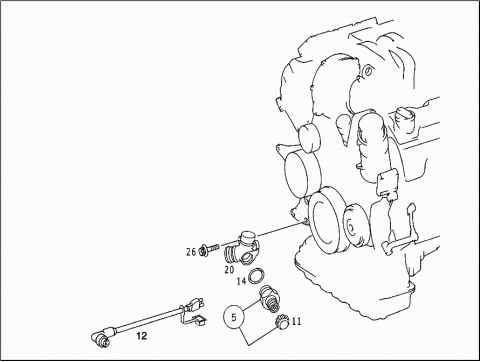 26
20
14
5
11
12