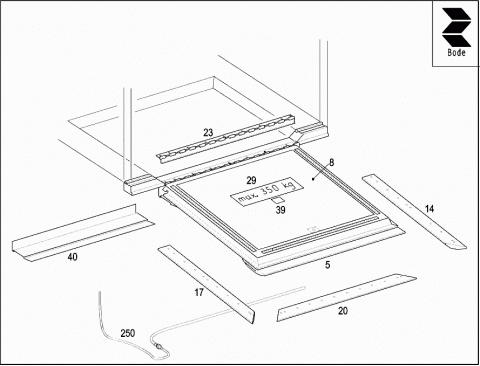 Bode

23

8

29

max. 350 kg

39

14

40

5

17

20

250