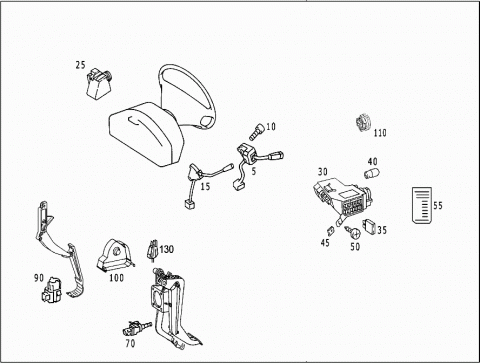 25
10
110
5
15
30
40
55
35
45
50
130
100
90
70