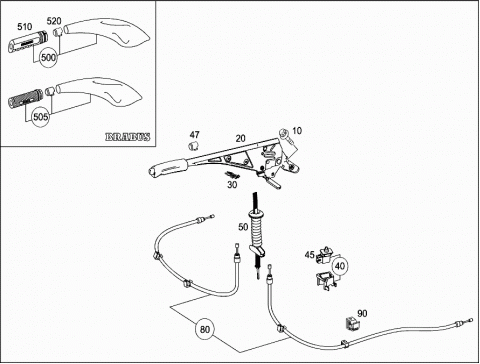 510
520
500
505
BRABUS
47
20
10
30
50
45
40
90
80