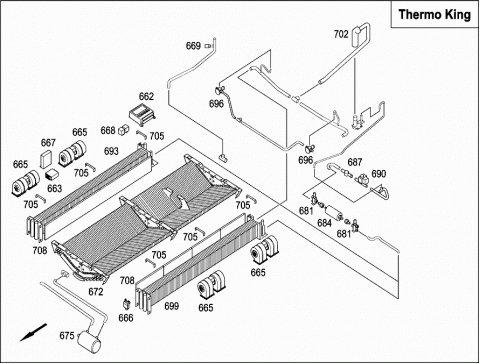 Thermo King

702
669
696
662
668
705
665
667
693
665
705
663
705
696
687
690
681
684
681
705
705
708
705
708
672
665
699
665
666
675