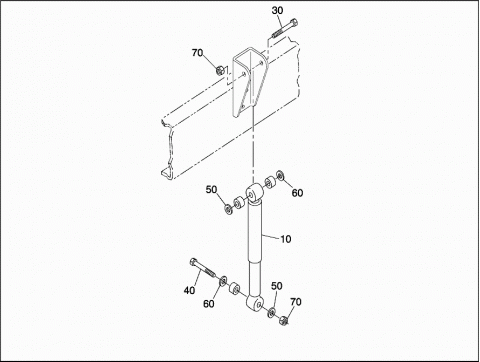 30
70
50
60
10
40
60
50
70