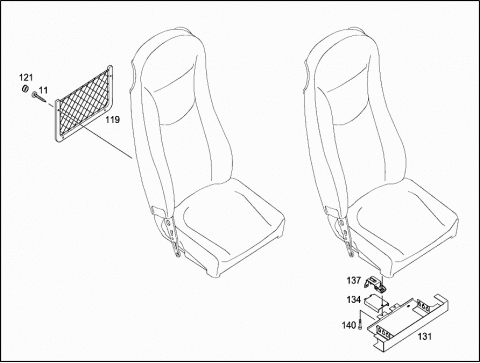 121
11
119
137
134
140
131