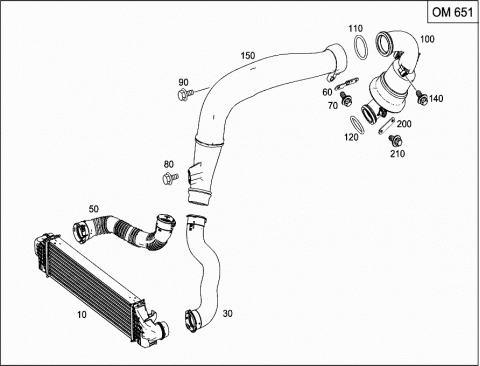 OM 651

110
100
150
90
60
70
140
200
120
210
80
50
10
30