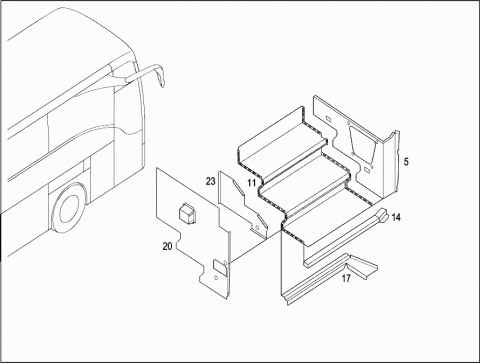 5
23
11
14
20
17