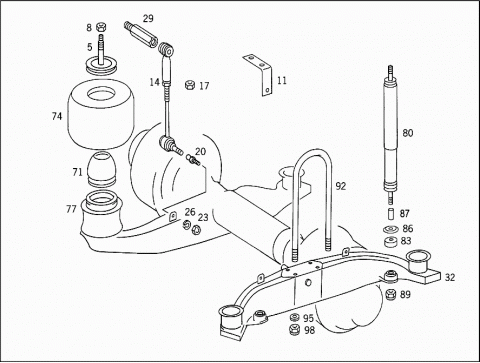 8
29
5
14
17
11
74
80
20
71
92
77
26
23
87
86
83
32
89
95
98