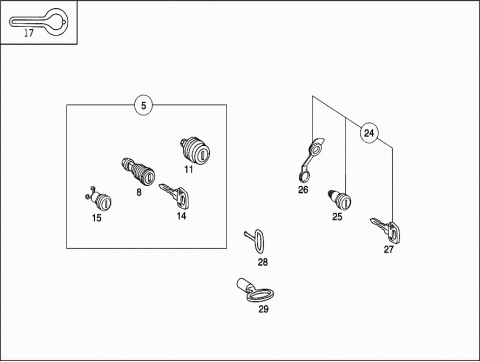 17

5

11

8

15

14

24

26

25

27

28

29