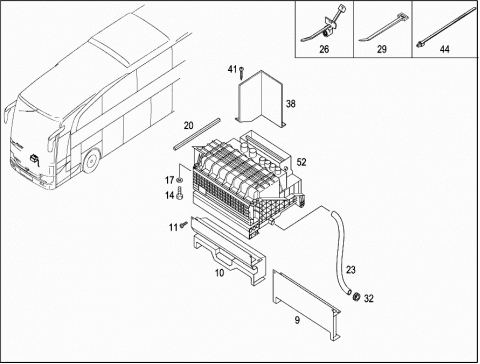 26
29
44
41
38
20
52
17
14
11
10
23
32
9