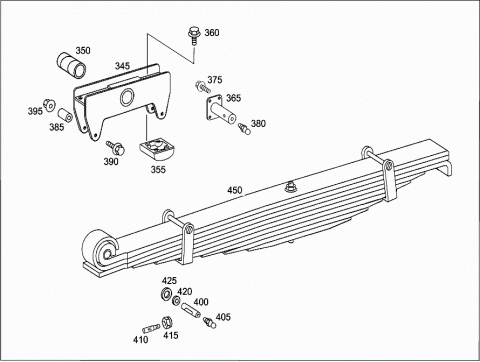 360
350
345
375
365
395
385
380
390
355
450
425
420
400
405
410
415