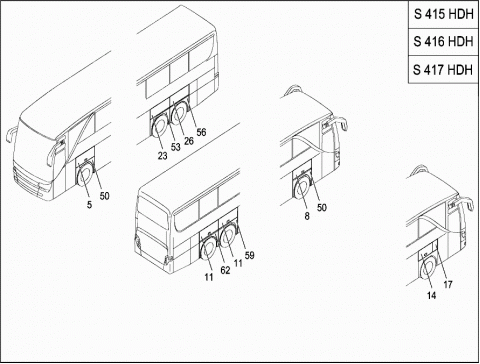 S 415 HDH
S 416 HDH
S 417 HDH

23
53
26
56

5
50

8
50

11
62
11
59

14
17