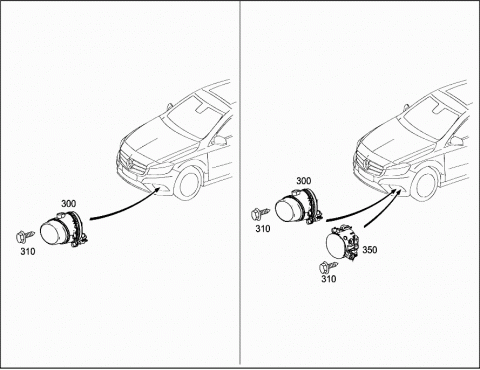 300
310

300
310
350
310