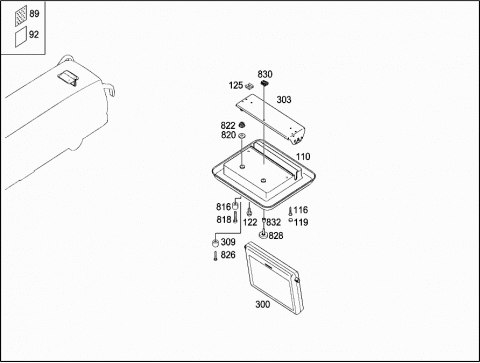 89
92
830
125
303
822
820
110
816
818
122
832
116
119
828
309
826
300