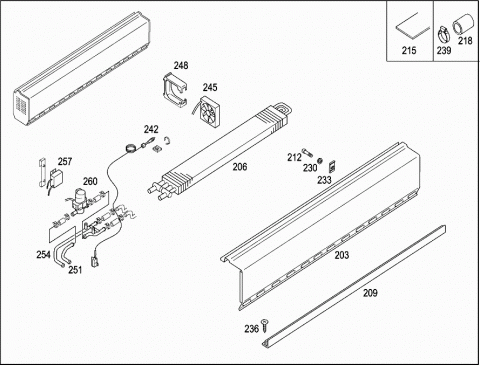 215
239
218
248
245
242
257
260
206
212
230
233
254
251
203
209
236