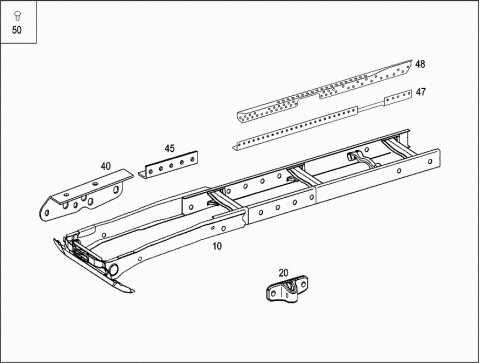 50

48

47

45

40

10

20