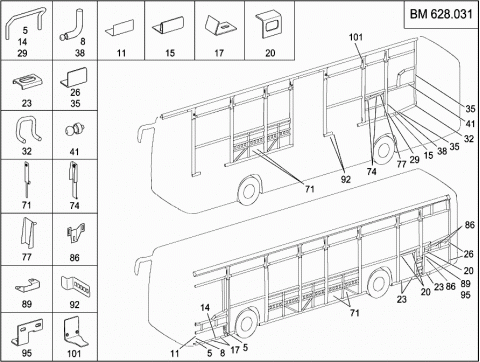 5
14
29

8
38

11

15

17

20

BM 628.031

23

26
35

32

41

71

74

77

86

89

92

95

101

101

35
41
32
35
38
15
29
77
74
92
71

86
26
20
89
95
86
23
20
23
71

14
11
5
8
17
5