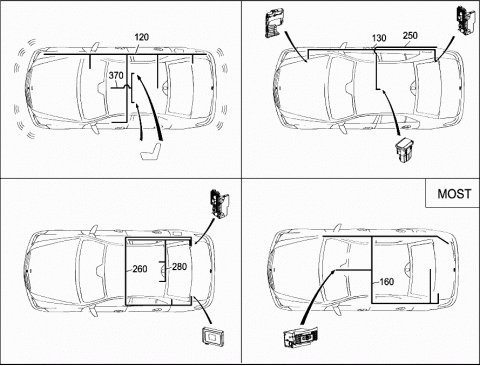 120

370

130

250

MOST

260

280

160