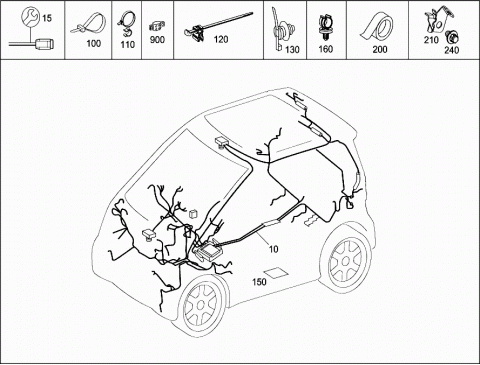 15

100

110

900

120

130

160

200

210
240

10

150