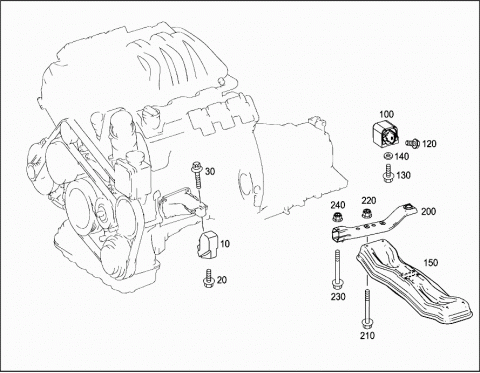 100
120
140
130
30
240
220
200
10
150
20
230
210