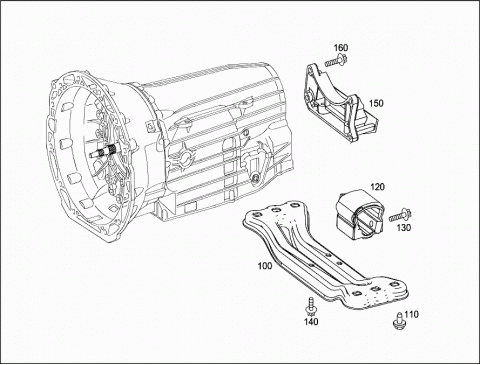 160
150
120
130
100
140
110